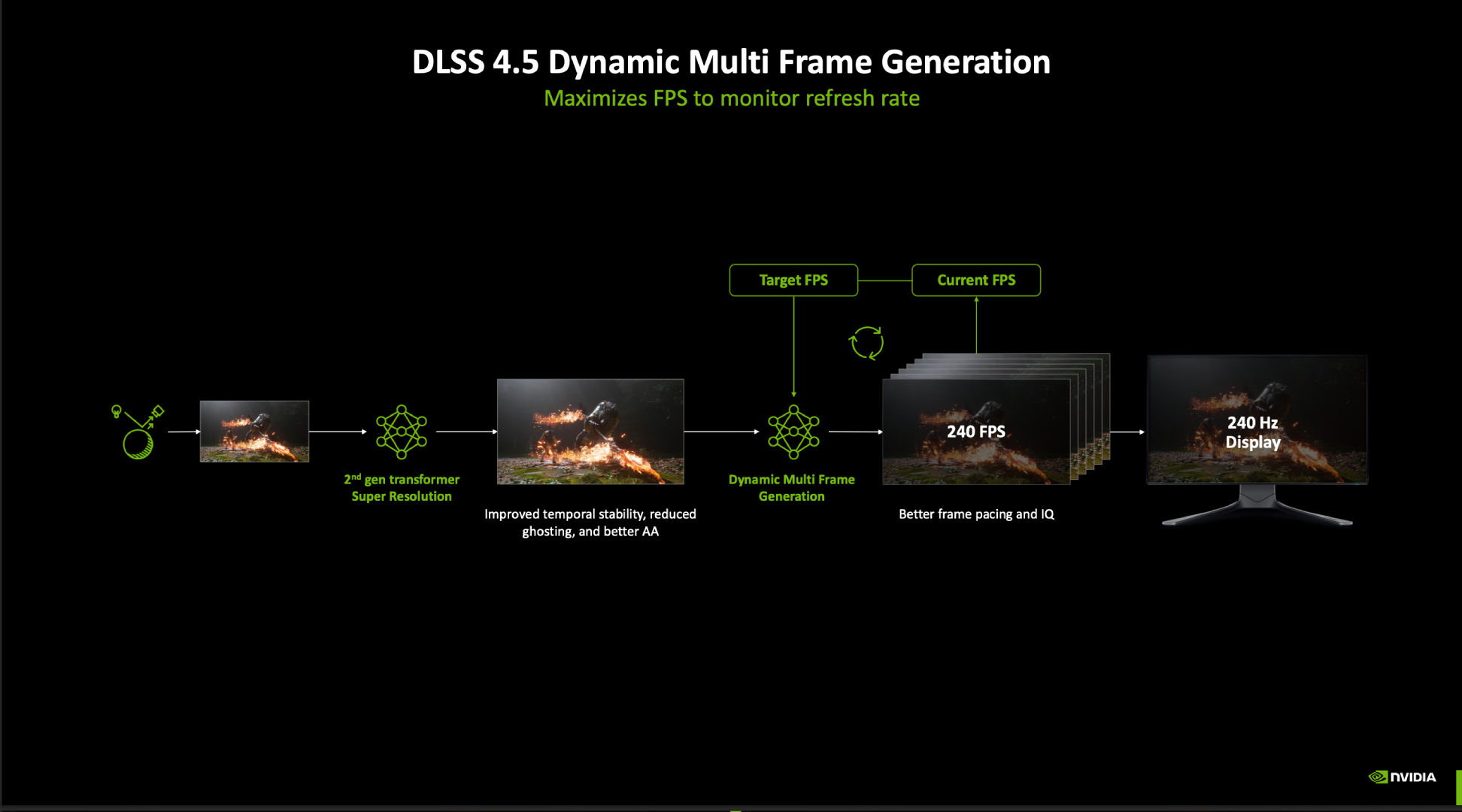 DLSS 4.5 Dynamic Multi Frame Generation

Maximizes FPS to monitor refresh rate

Target FPS

Current FPS

2$^{nd}$ gen transformer Super Resolution

Improved temporal stability, reduced ghosting, and better AA

Dynamic Multi Frame Generation

240 FPS

Better frame pacing and IQ

240 Hz Display

NVIDIA